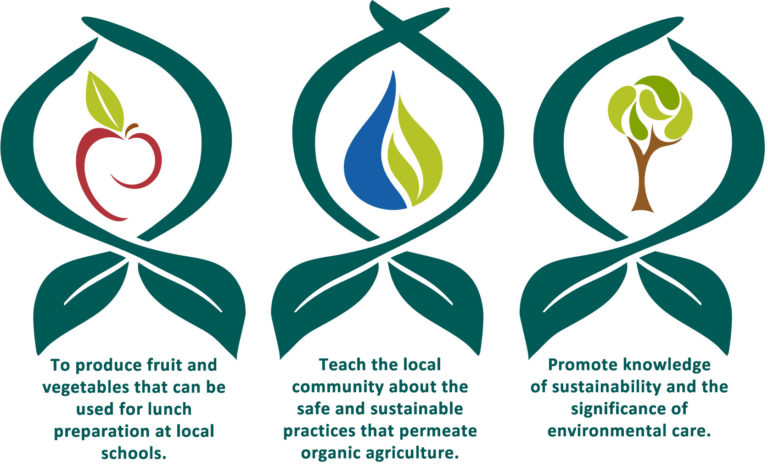 To produce fruit and vegetables that can be used for lunch preparation at local schools.

Teach the local community about the safe and sustainable practices that permeate organic agriculture.

Promote knowledge of sustainability and the significance of environmental care.